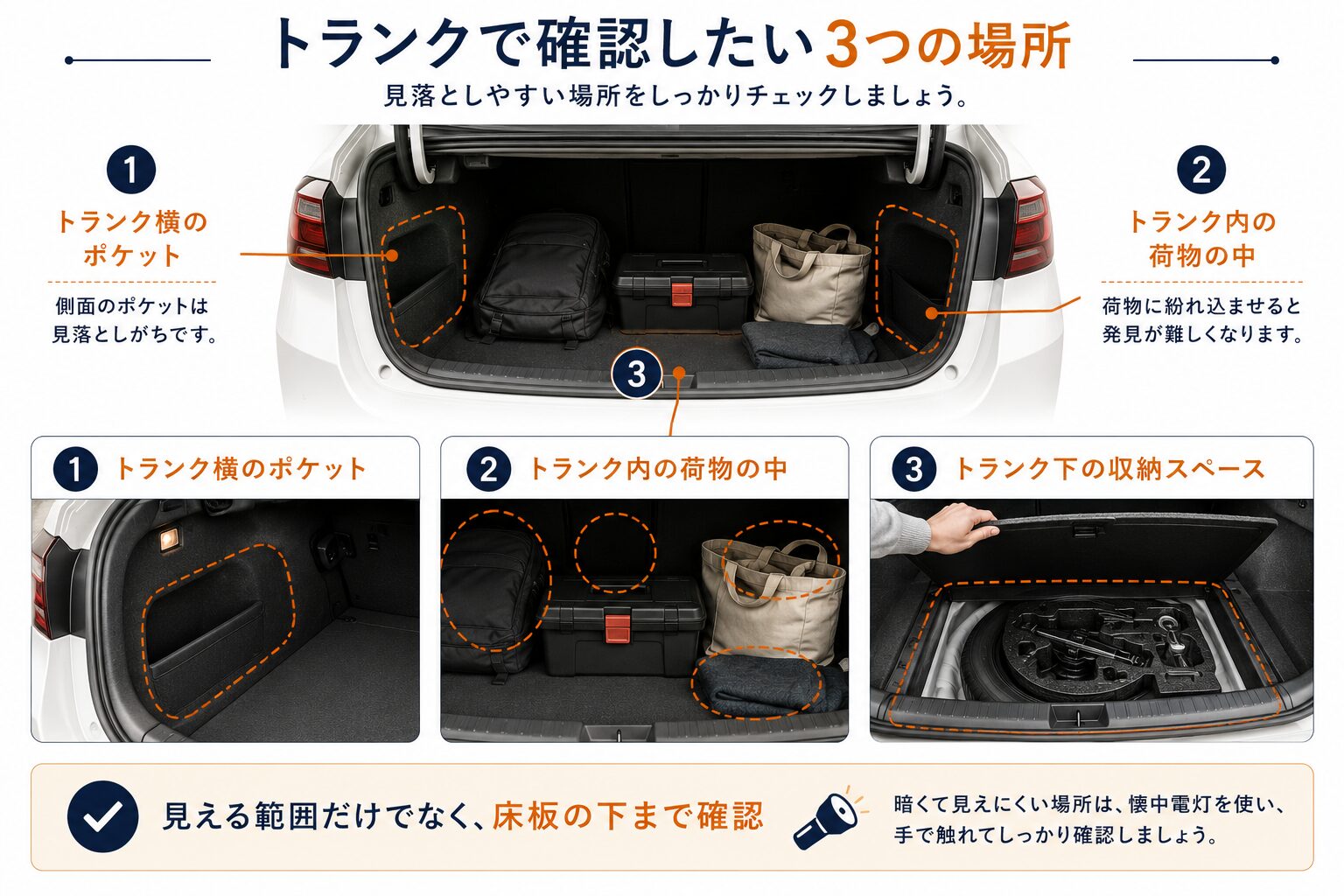 トランクで確認したい3つの場所

見落としやすい場所をしっかりチェックしましょう。

1
トランク横のポケット
側面のポケットは見落としがちです。

2
トランク内の荷物の中
荷物に紛れ込ませると発見が難しくなります。

3

1 トランク横のポケット

2 トランク内の荷物の中

3 トランク下の収納スペース

見える範囲だけでなく、床板の下まで確認

暗くて見えにくい場所は、懐中電灯を使い、手で触れてしっかり確認しましょう。